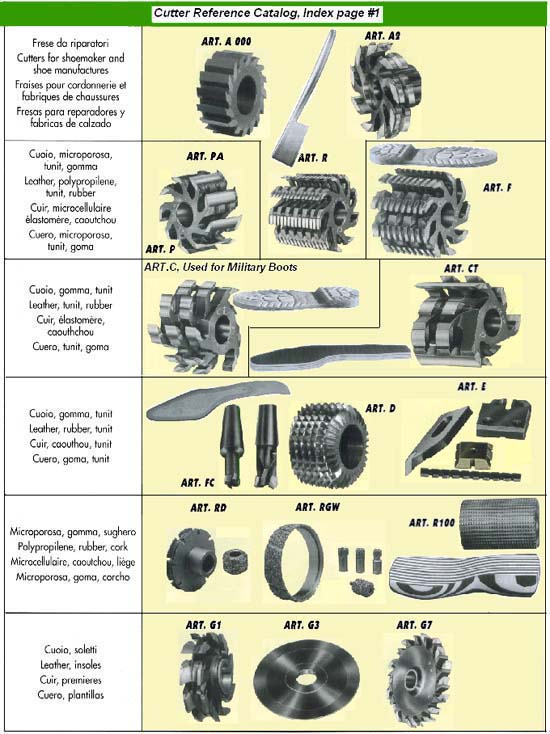 Cutter Reference Catalog, Index page #1

Frese da riparatori
Cutters for shoemaker and shoe manufactures
Fraises pour cordonnerie et fabriques de chaussures
Fresas para reparadores y fabricas de calzado

ART. A 000
ART. A2

Cuoio, microporosa, tunit, gomma
Leather, polypropilene, tunit, rubber
Cuir, microcellulaire élastomère, caoutchou
Cuero, microporoso, tunit, goma

ART. PA
ART. P
ART. R
ART. F

Cuoio, gomma, tunit
Leather, tunit, rubber
Cuir, élastomère, caouthchou
Cuero, tunit, goma

ART.C. Used for Military Boots
ART. CT

Cuoio, gomma, tunit
Leather, rubber, tunit
Cuir, caouthou, tunit
Cuero, goma, tunit

ART. FC
ART. D
ART. E

Microporosa, gomma, sughero
Polypropilene, rubber, cork
Microcellulaire, caoutchou, liège
Microporosa, goma, corcho

ART. RD
ART. RGW
ART. R100

Cuoio, soletti
Leather, insoles
Cuir, premieres
Cuero, plantillas

ART. G1
ART. G3
ART. G7